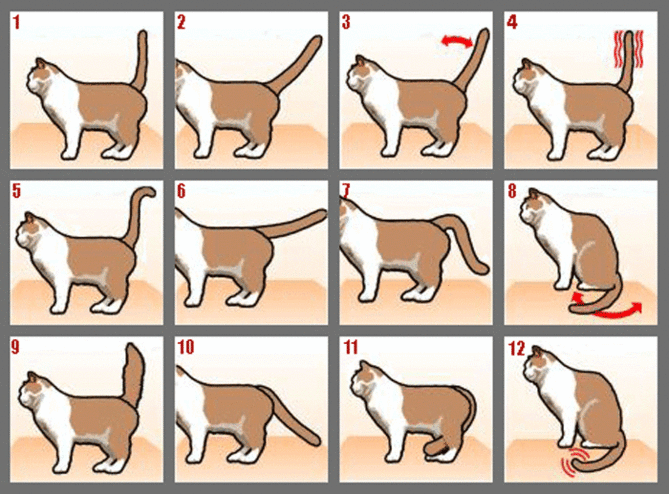 1

2

3

4

5

6

7

8

9

10

11

12